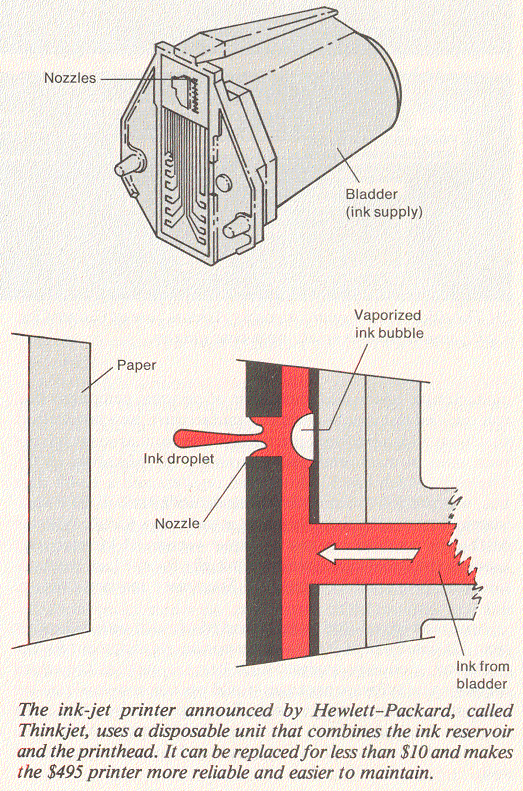 Nozzles

Bladder (ink supply)

Vaporized ink bubble

Paper

Ink droplet

Nozzle

Ink from bladder

The ink-jet printer announced by Hewlett-Packard, called Thinkjet, uses a disposable unit that combines the ink reservoir and the printhead. It can be replaced for less than \$10 and makes the \$495 printer more reliable and easier to maintain.